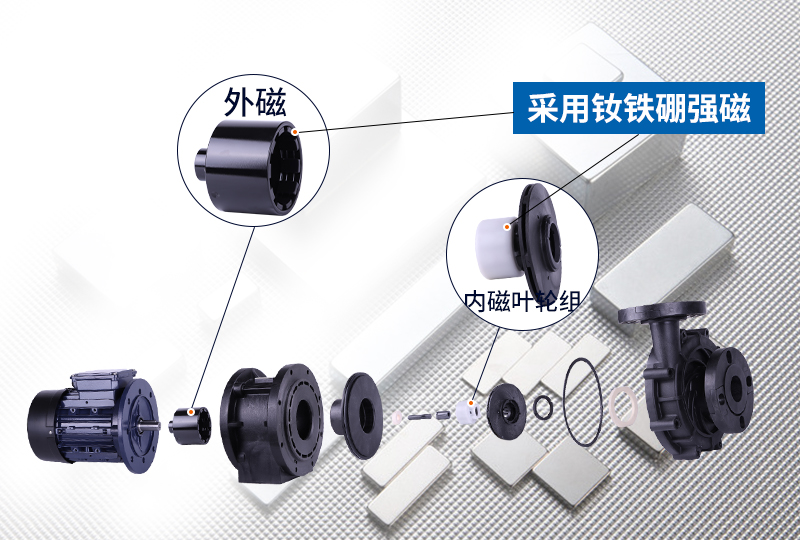 外磁

采用钕铁硼强磁

内磁叶轮组